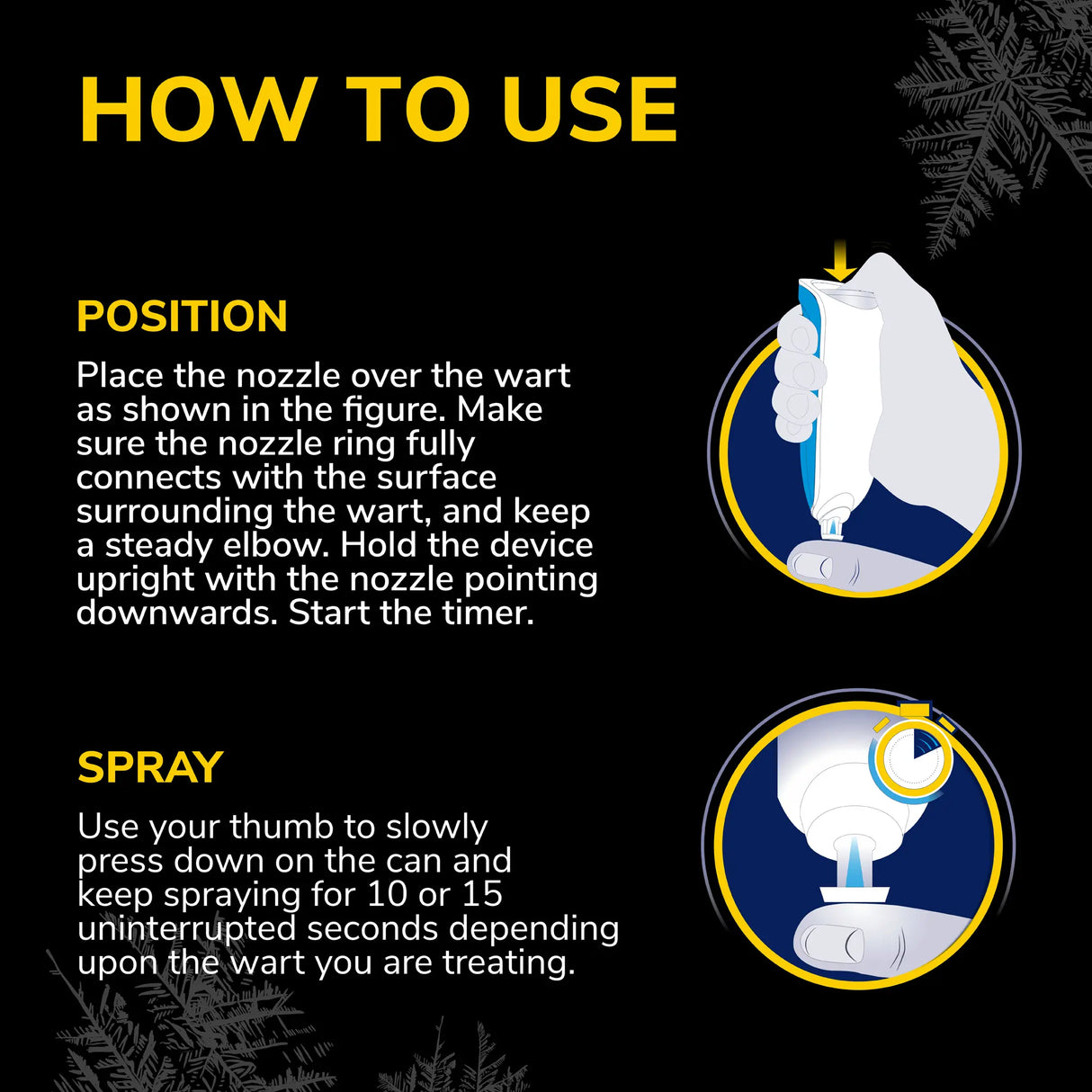 HOW TO USE

POSITION

Place the nozzle over the wart as shown in the figure. Make sure the nozzle ring fully connects with the surface surrounding the wart, and keep a steady elbow. Hold the device upright with the nozzle pointing downwards. Start the timer.

SPRAY

Use your thumb to slowly press down on the can and keep spraying for 10 or 15 uninterrupted seconds depending upon the wart you are treating.