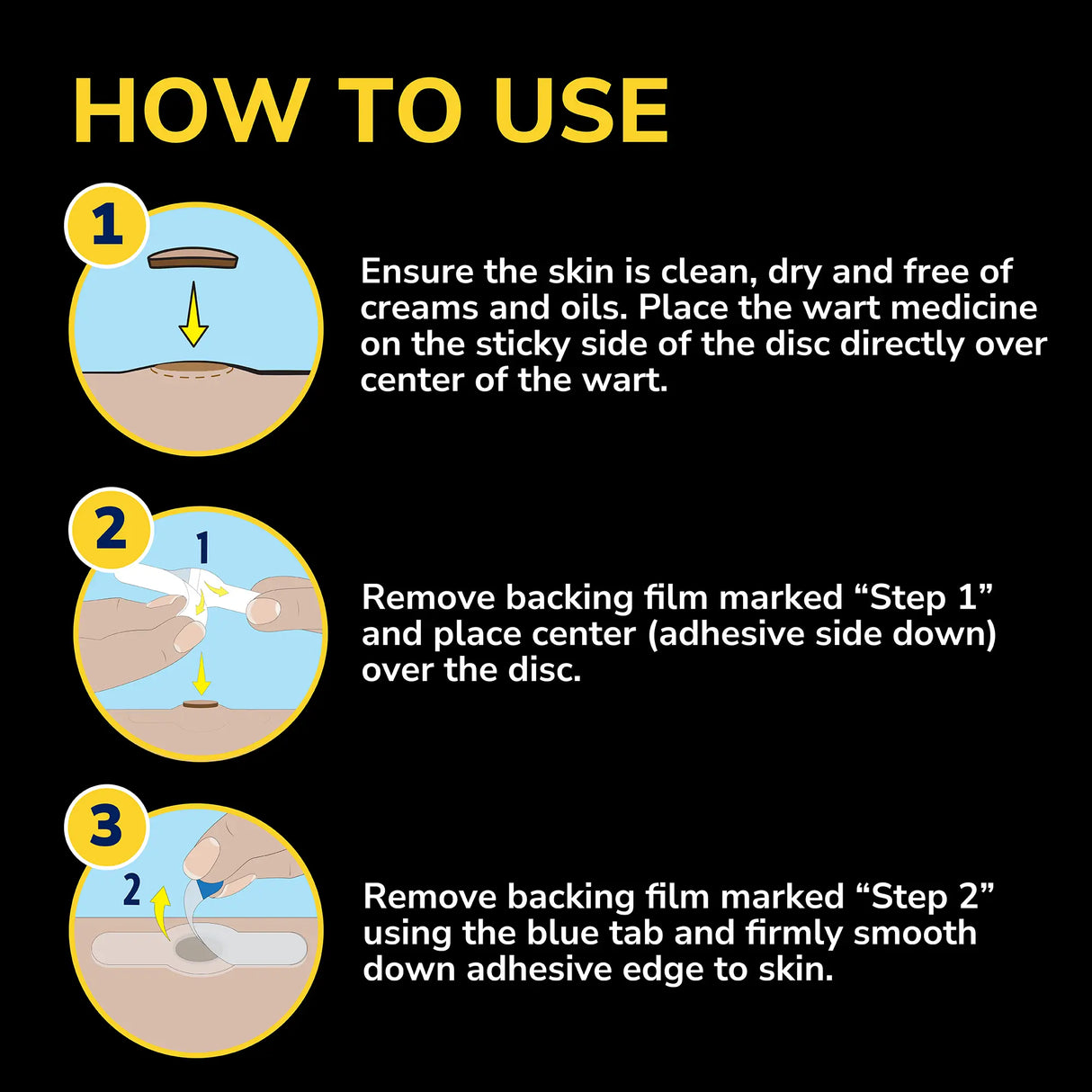 HOW TO USE

1

Ensure the skin is clean, dry and free of creams and oils. Place the wart medicine on the sticky side of the disc directly over center of the wart.

2

1

Remove backing film marked “Step 1” and place center (adhesive side down) over the disc.

3

2

Remove backing film marked “Step 2” using the blue tab and firmly smooth down adhesive edge to skin.