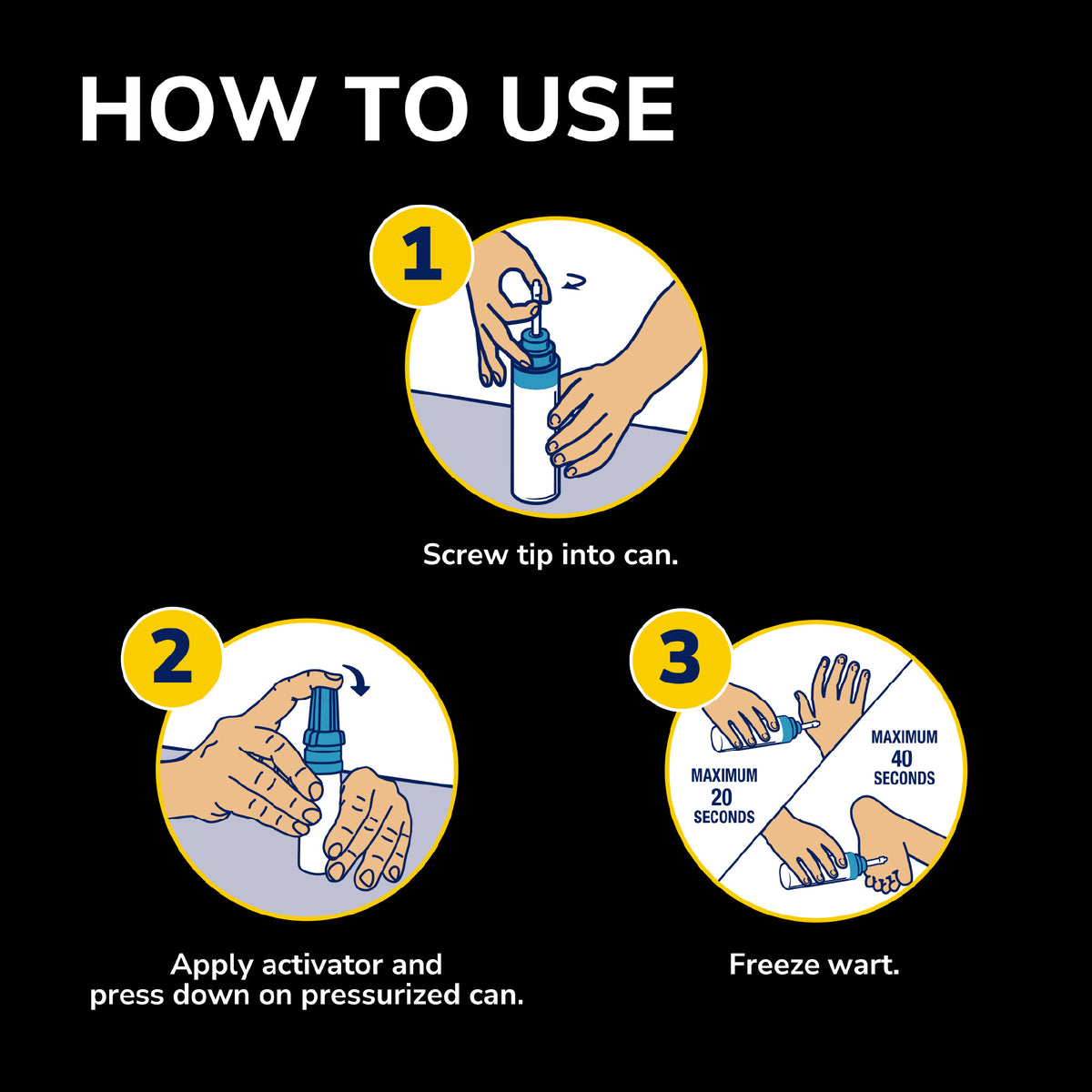 HOW TO USE

1

Screw tip into can.

2

Apply activator and press down on pressurized can.

3

MAXIMUM 20 SECONDS

MAXIMUM 40 SECONDS

Freeze wart.