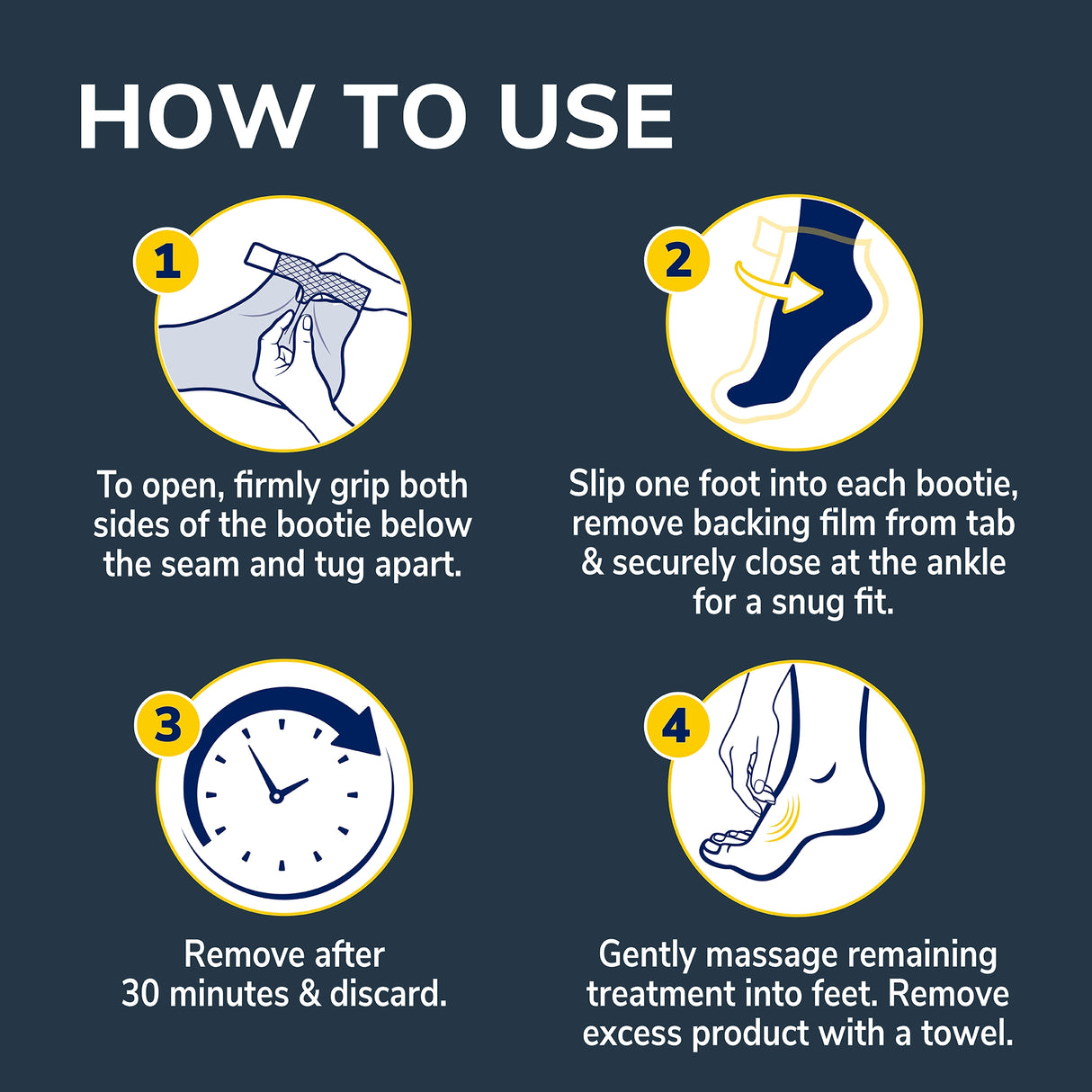 HOW TO USE

1

To open, firmly grip both sides of the bootie below the seam and tug apart.

2

Slip one foot into each bootie, remove backing film from tab & securely close at the ankle for a snug fit.

3

Remove after 30 minutes & discard.

4

Gently massage remaining treatment into feet. Remove excess product with a towel.