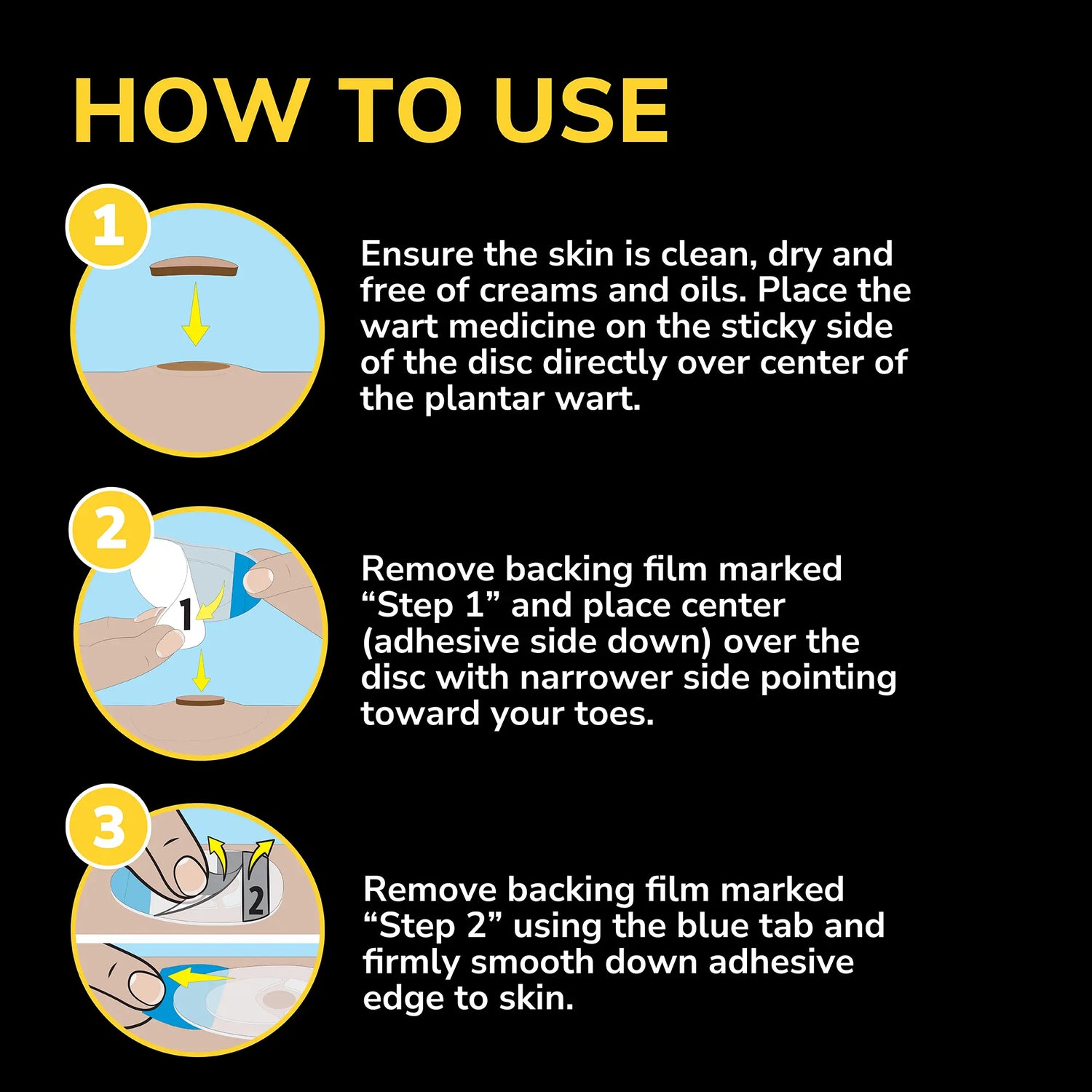 HOW TO USE

1

Ensure the skin is clean, dry and free of creams and oils. Place the wart medicine on the sticky side of the disc directly over center of the plantar wart.

2

1

Remove backing film marked “Step 1” and place center (adhesive side down) over the disc with narrower side pointing toward your toes.

3

2

Remove backing film marked “Step 2” using the blue tab and firmly smooth down adhesive edge to skin.