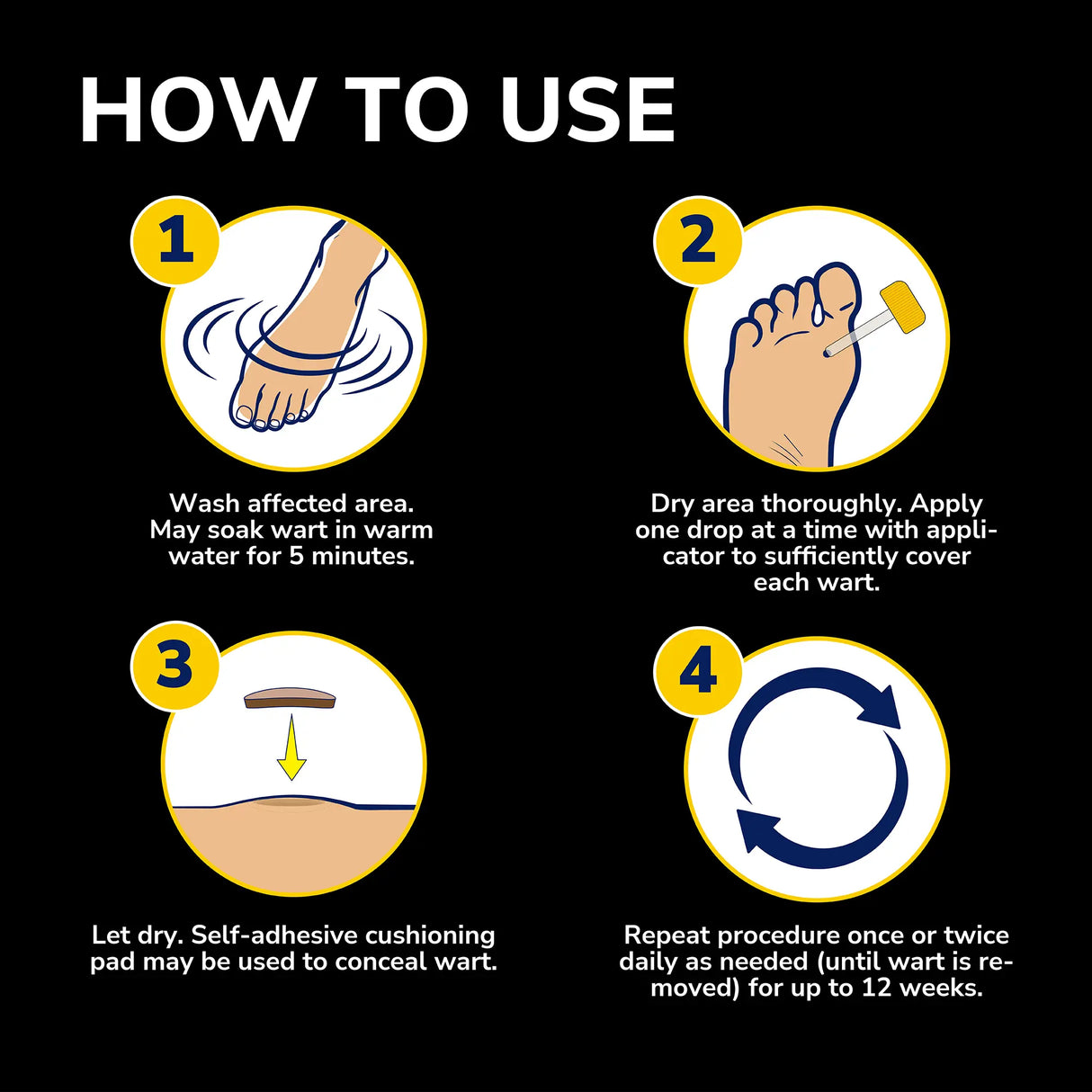 HOW TO USE

1

Wash affected area. May soak wart in warm water for 5 minutes.

2

Dry area thoroughly. Apply one drop at a time with applicator to sufficiently cover each wart.

3

Let dry. Self-adhesive cushioning pad may be used to conceal wart.

4

Repeat procedure once or twice daily as needed (until wart is removed) for up to 12 weeks.