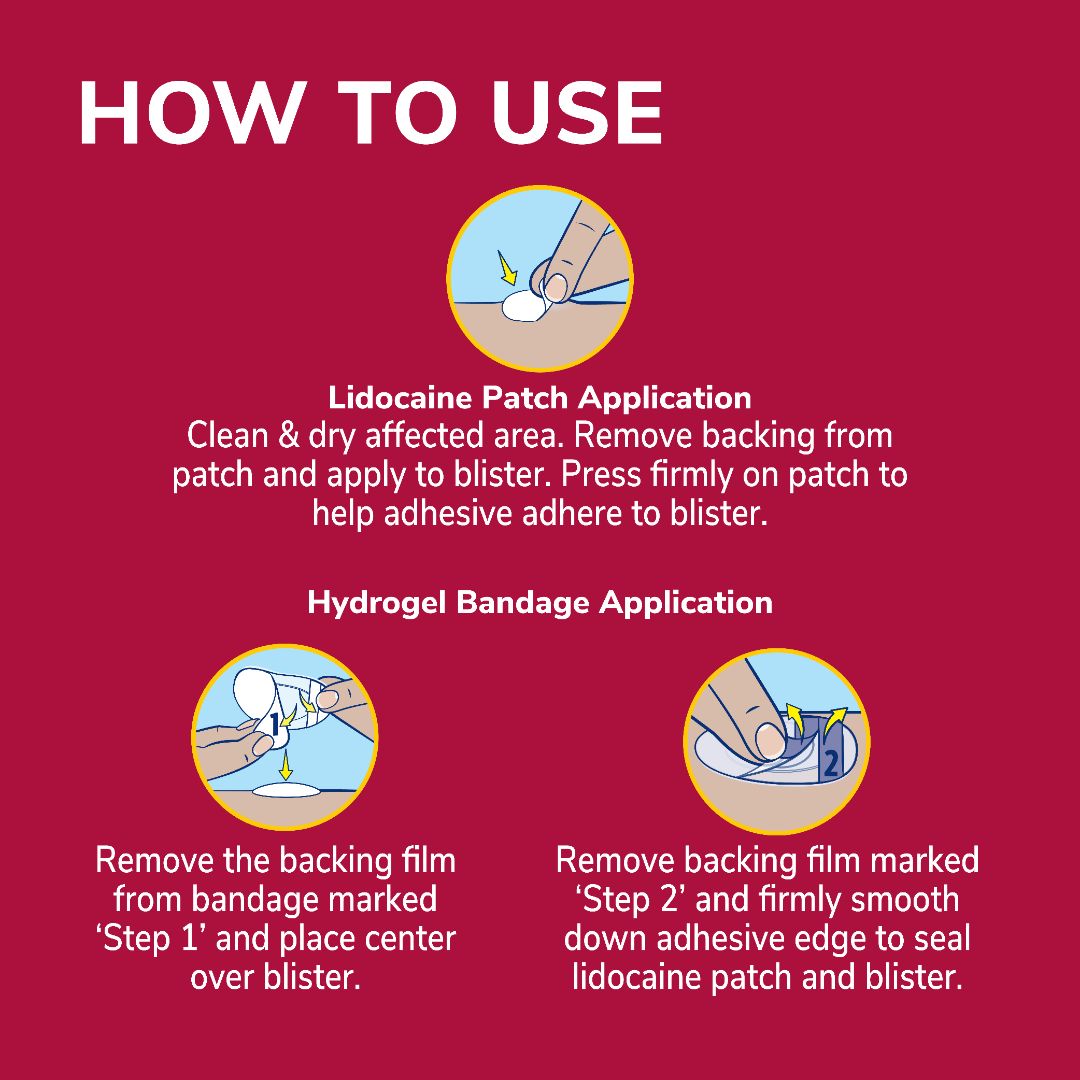 HOW TO USE

Lidocaine Patch Application
Clean & dry affected area. Remove backing from patch and apply to blister. Press firmly on patch to help adhesive adhere to blister.

Hydrogel Bandage Application

1

Remove the backing film from bandage marked ‘Step 1’ and place center over blister.

2

Remove backing film marked ‘Step 2’ and firmly smooth down adhesive edge to seal lidocaine patch and blister.