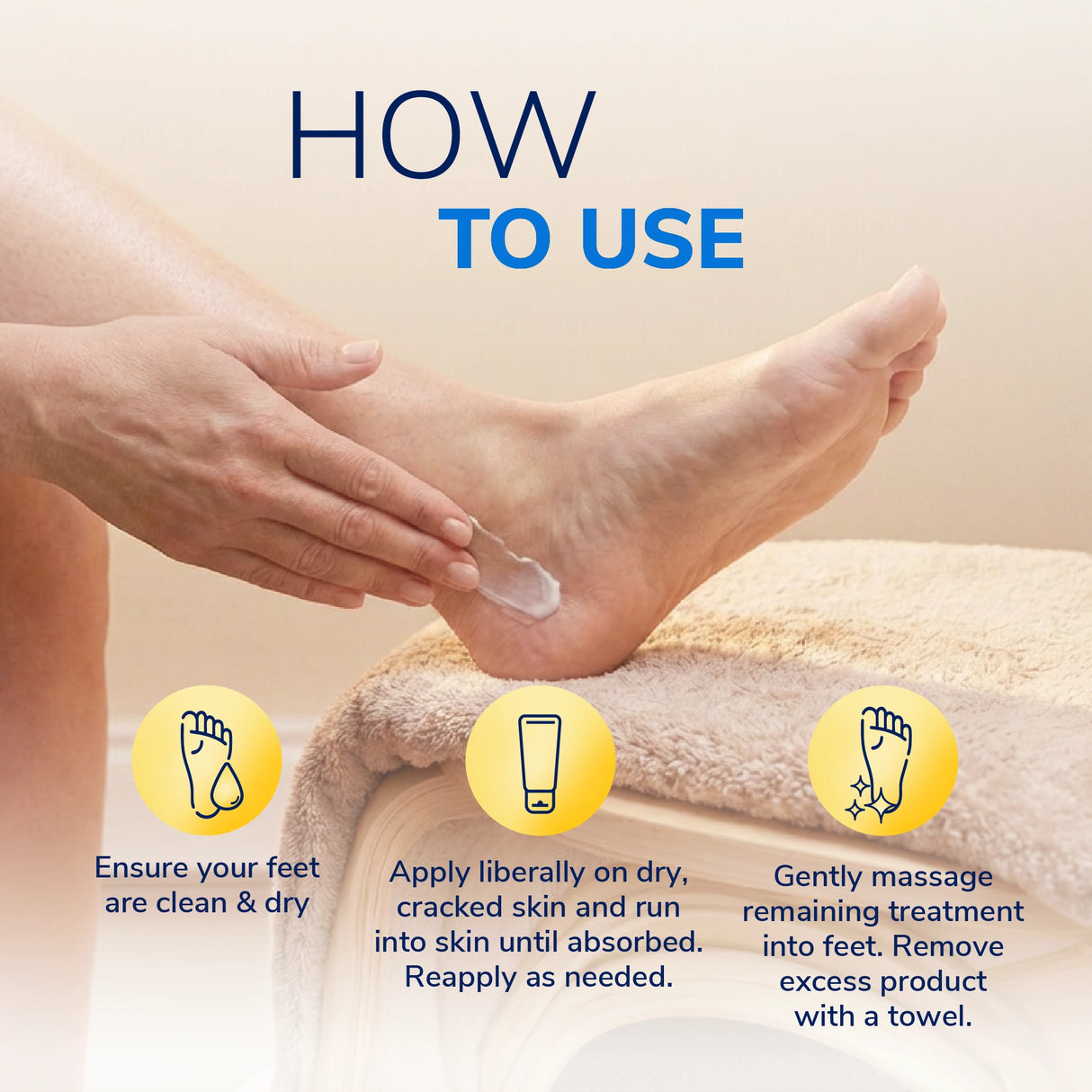 HOW
TO USE

Ensure your feet are clean & dry

Apply liberally on dry, cracked skin and run into skin until absorbed. Reapply as needed.

Gently massage remaining treatment into feet. Remove excess product with a towel.