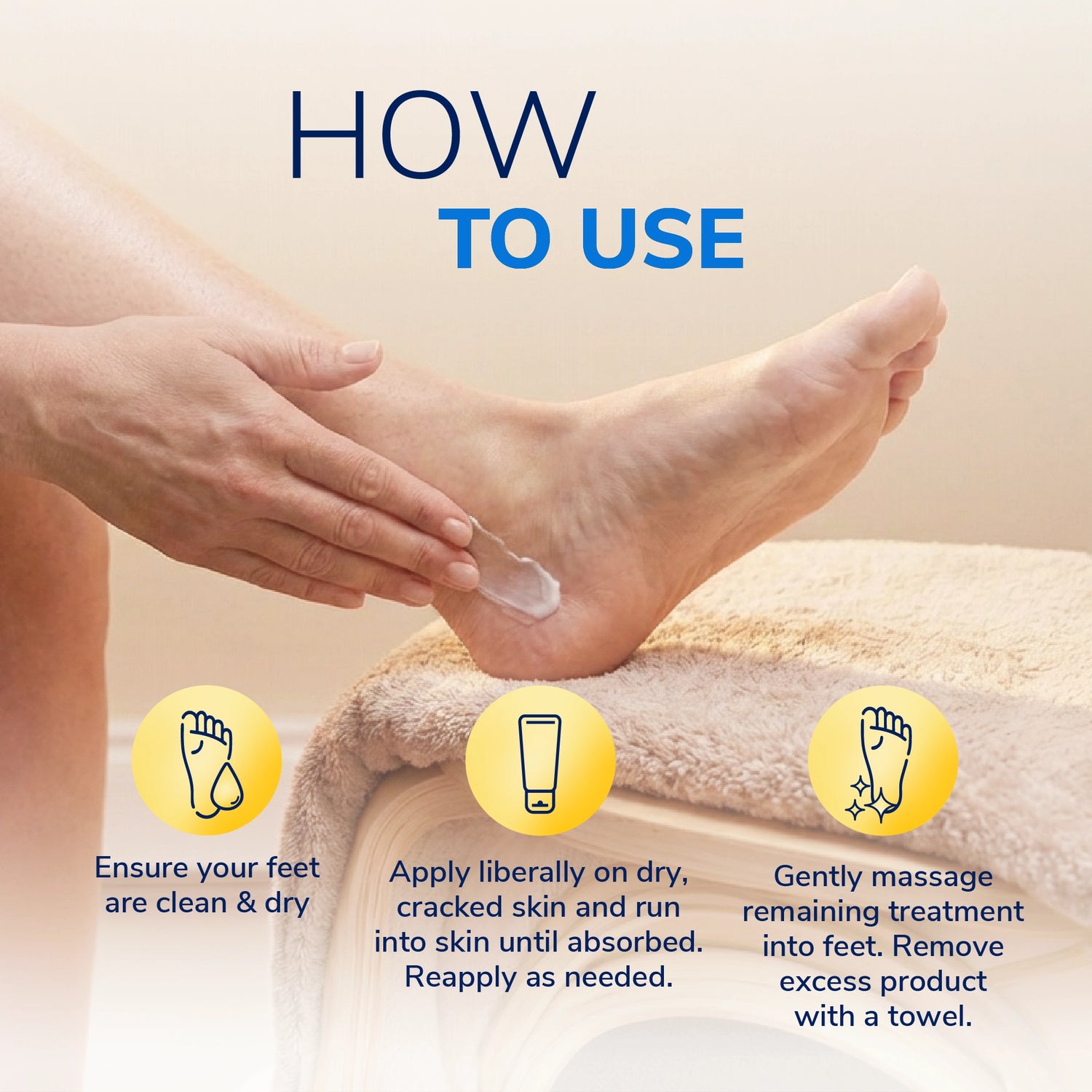 HOW
TO USE

Ensure your feet are clean & dry

Apply liberally on dry, cracked skin and run into skin until absorbed. Reapply as needed.

Gently massage remaining treatment into feet. Remove excess product with a towel.