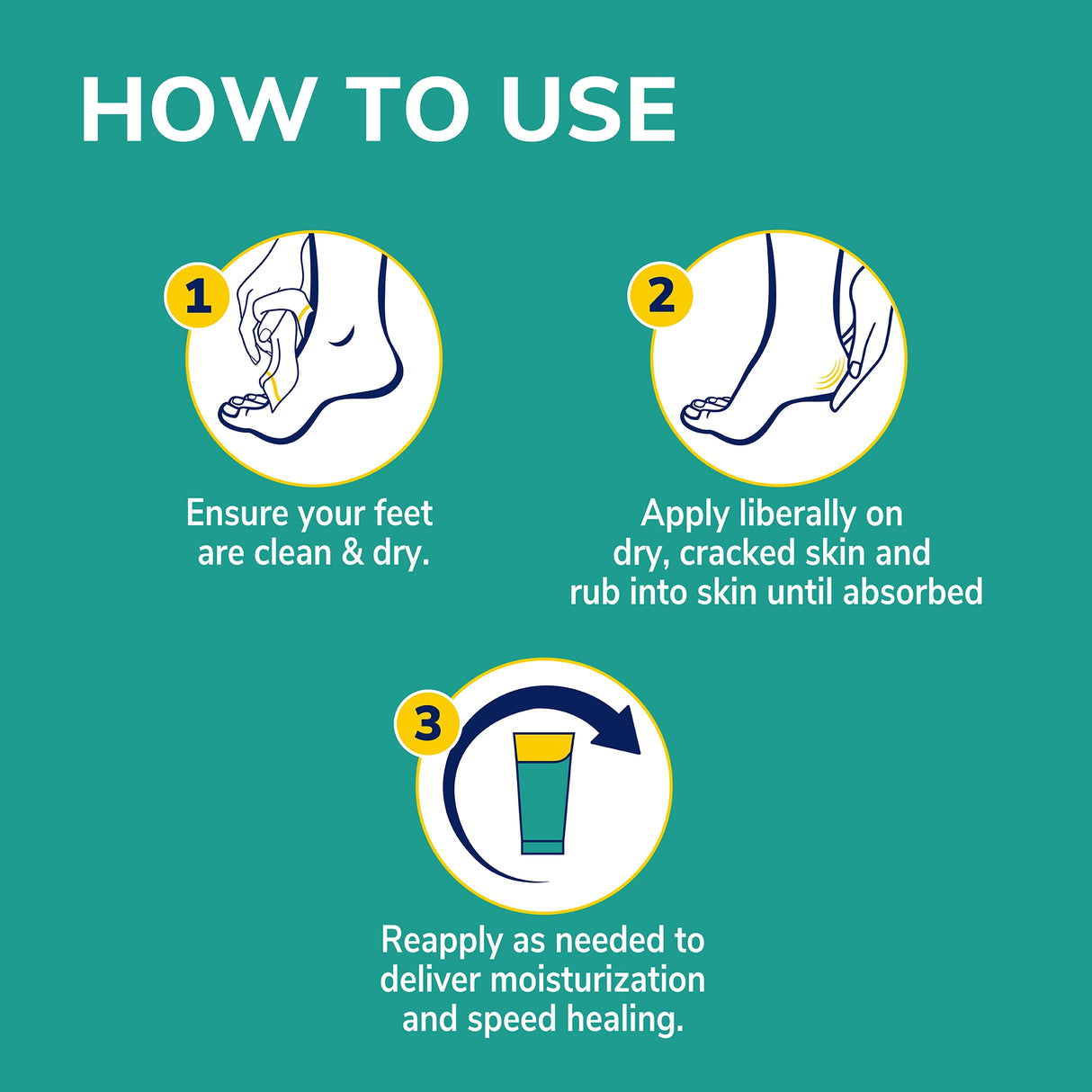 HOW TO USE

1

Ensure your feet are clean & dry.

2

Apply liberally on dry, cracked skin and rub into skin until absorbed

3

Reapply as needed to deliver moisturization and speed healing.