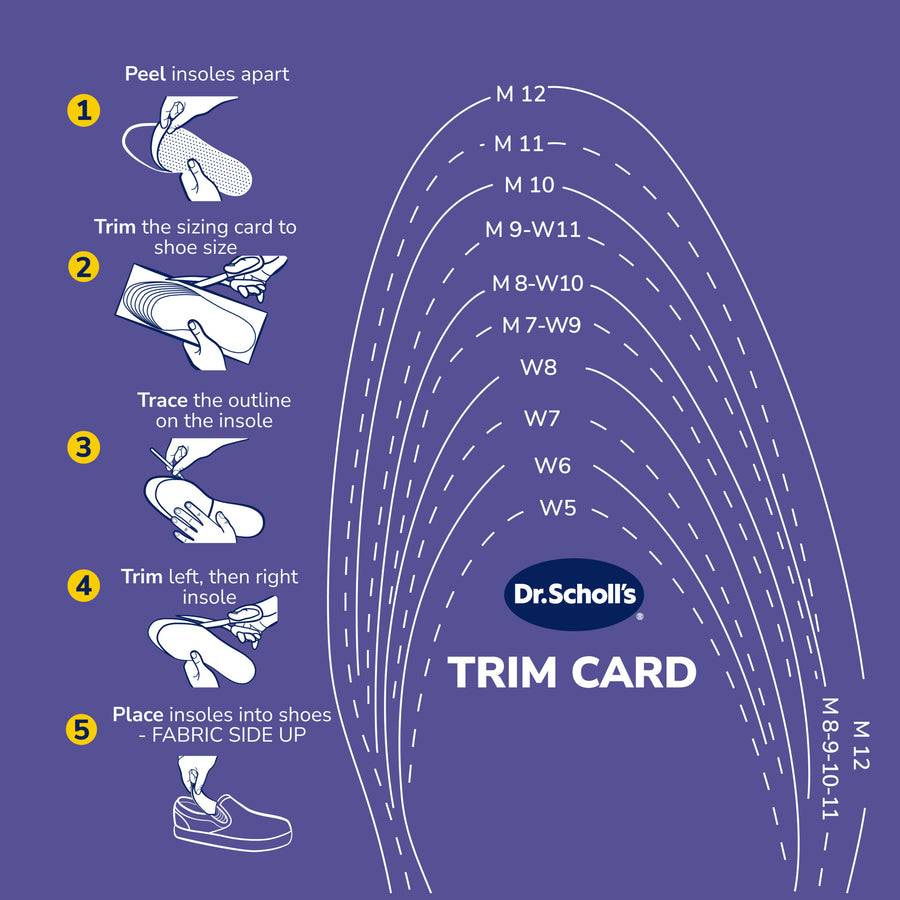 1
Peel insoles apart

2
Trim the sizing card to shoe size

3
Trace the outline on the insole

4
Trim left, then right insole

5
Place insoles into shoes - FABRIC SIDE UP

M 12
M 11
M 10
M 9-W11
M 8-W10
M 7-W9
W8
W7
W6
W5

Dr.Scholl's

TRIM CARD

M 8-9-10-11
M 12