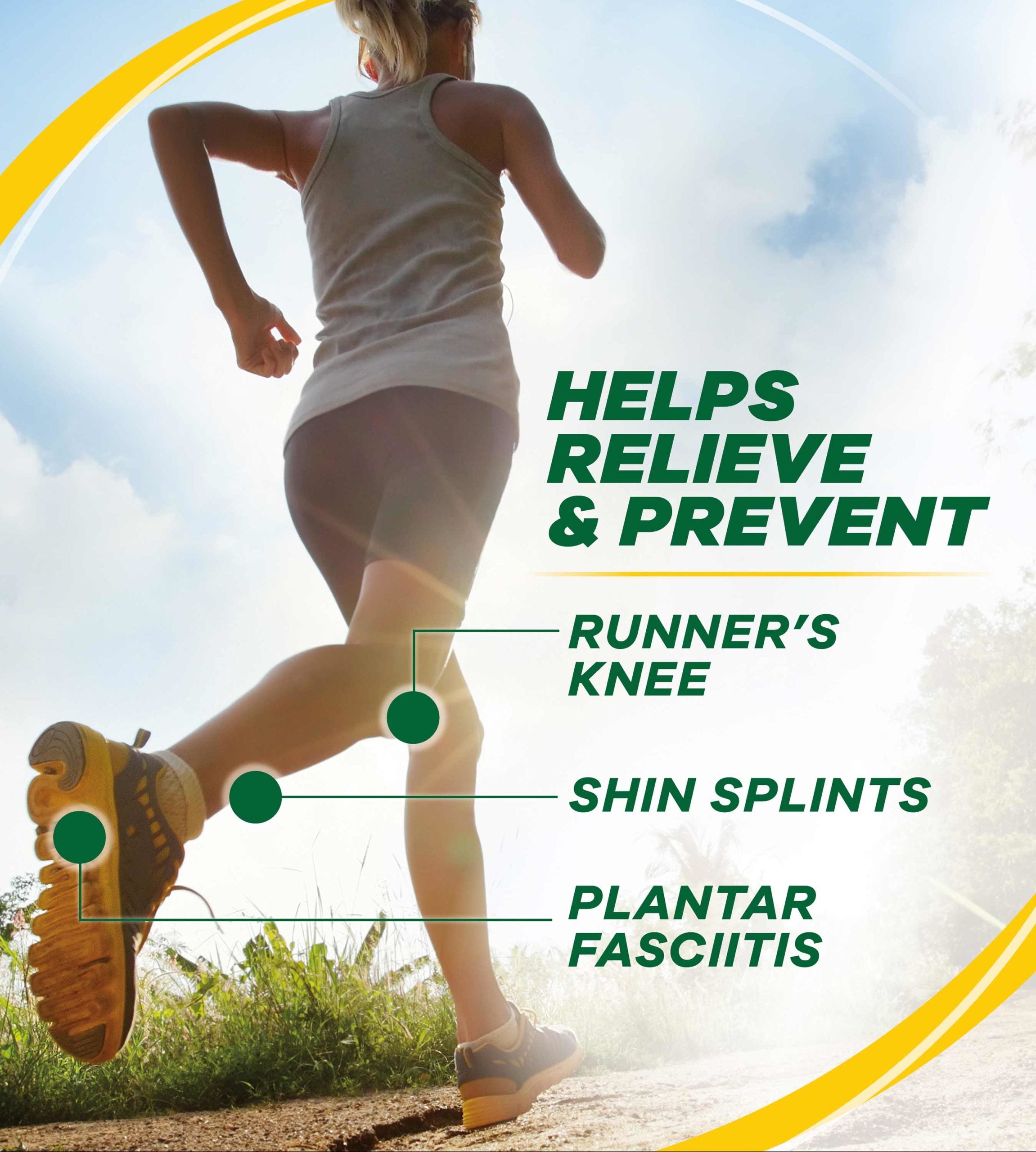 HELPS RELIEVE & PREVENT

RUNNER'S KNEE

SHIN SPLINTS

PLANTAR FASCIITIS