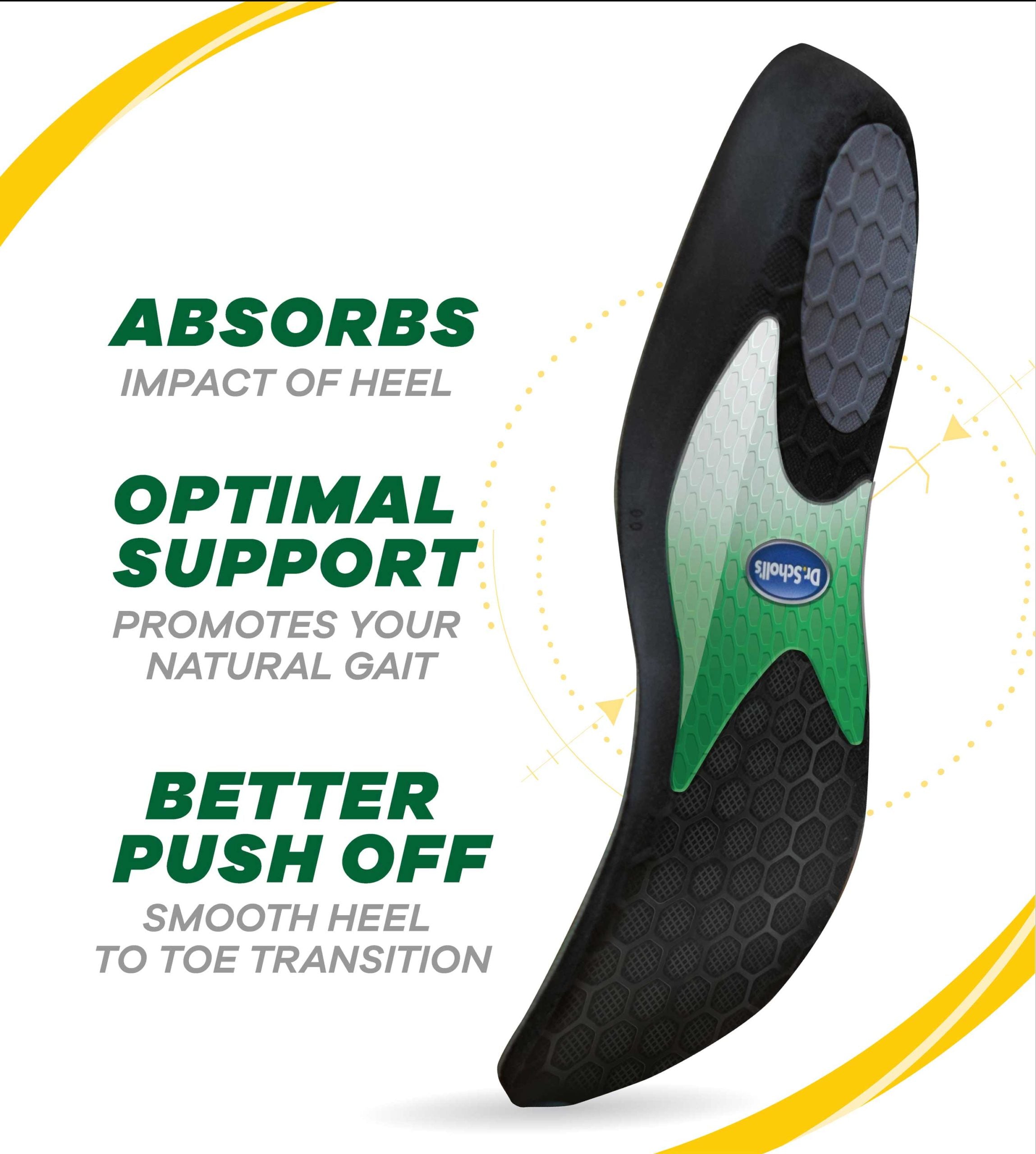 ABSORBS
IMPACT OF HEEL

OPTIMAL SUPPORT
PROMOTES YOUR NATURAL GAIT

BETTER PUSH OFF
SMOOTH HEEL TO TOE TRANSITION

Dr.Scholl's