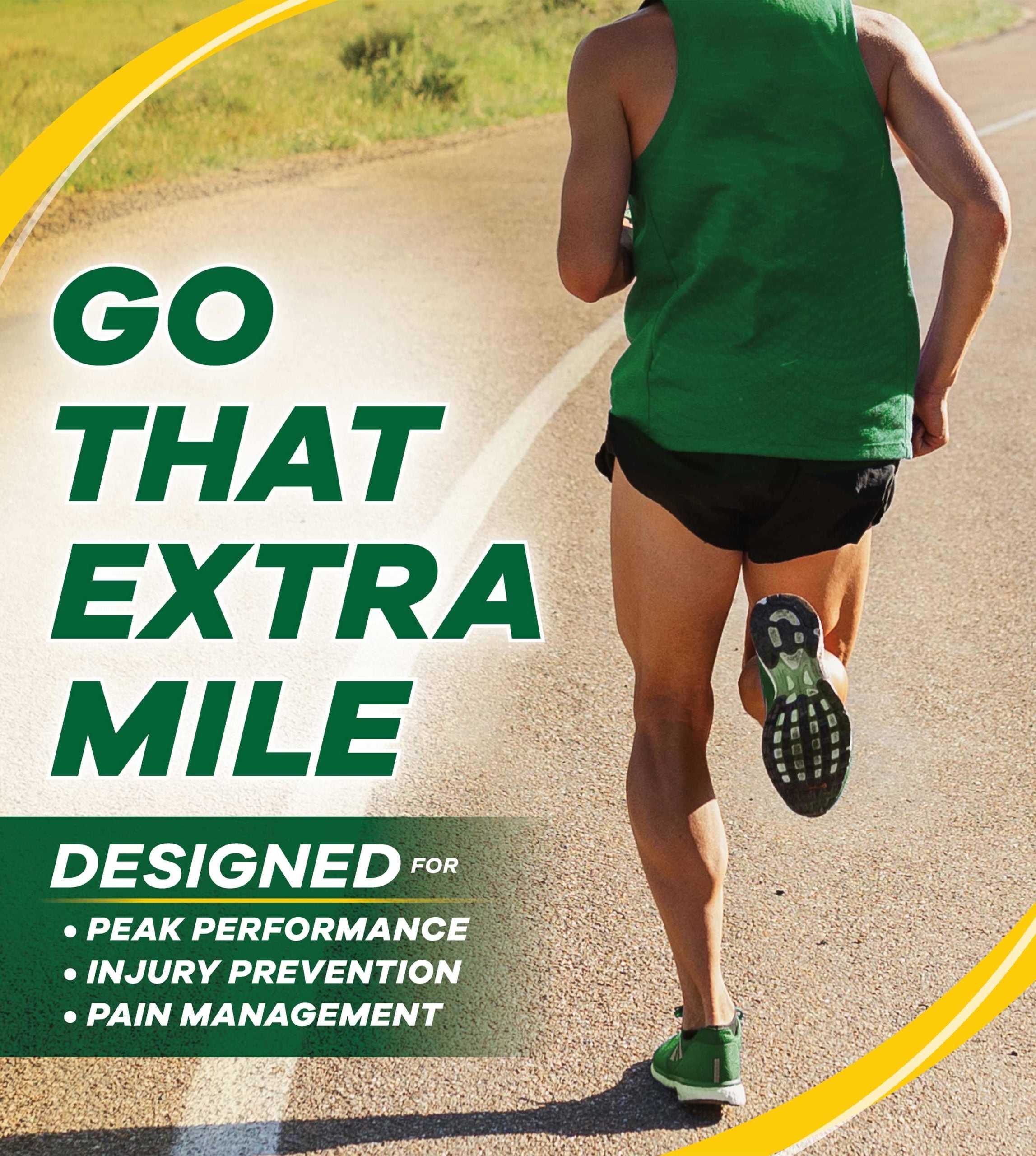 GO THAT EXTRA MILE

DESIGNED FOR

• PEAK PERFORMANCE
• INJURY PREVENTION
• PAIN MANAGEMENT